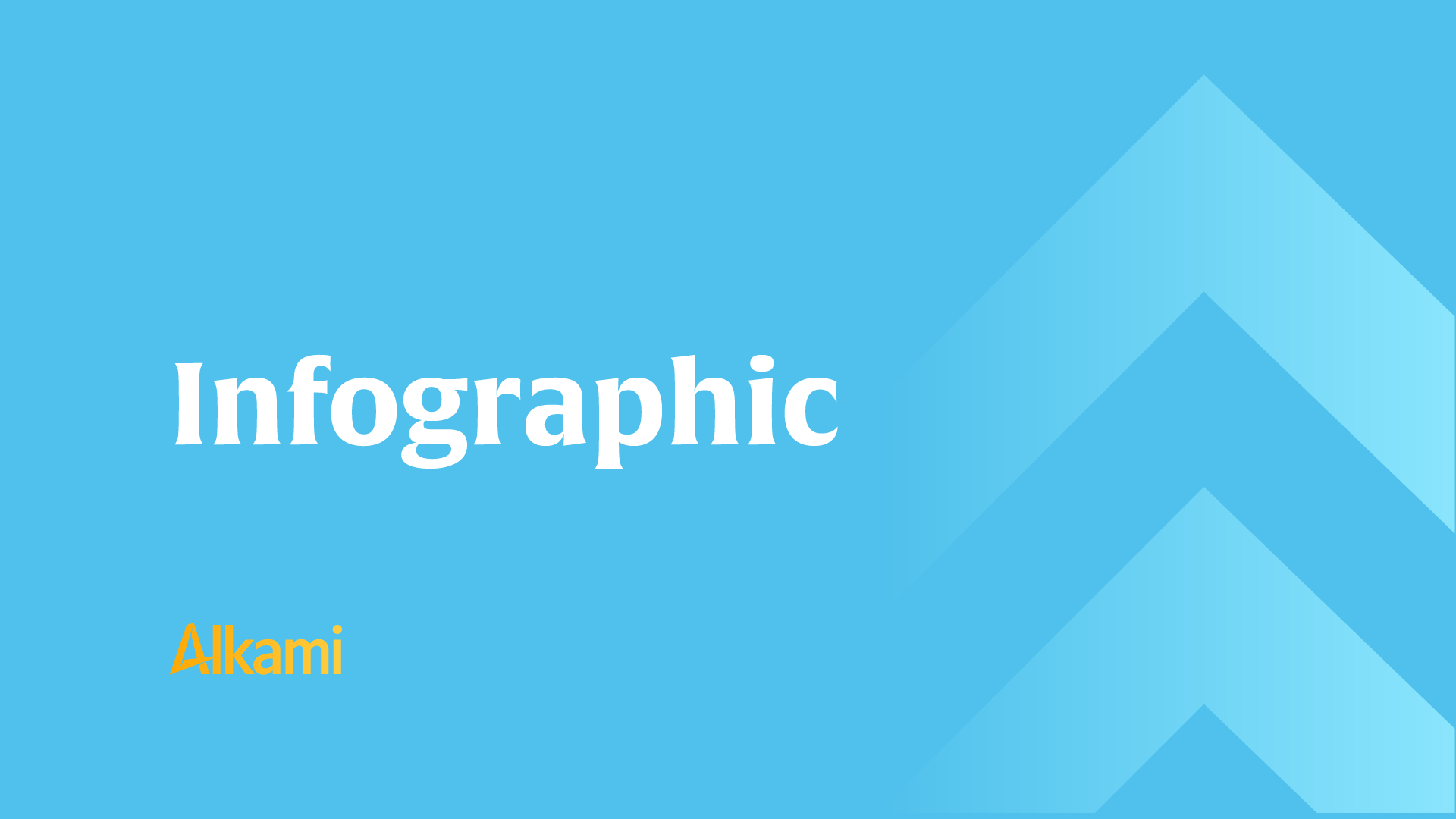 Infographic

Alkami